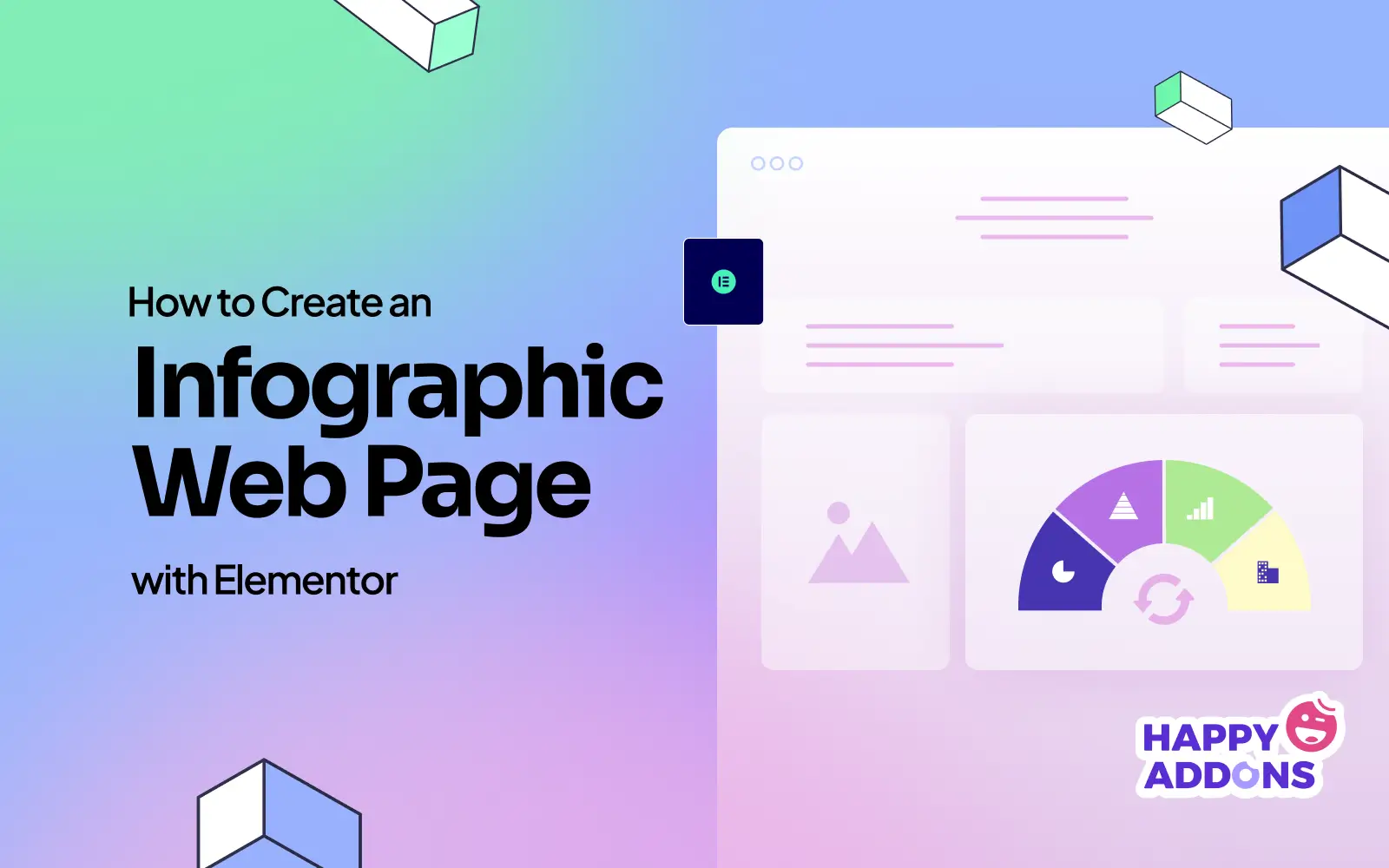 How to Create an
Infographic Web Page
with Elementor

HAPPY ADDONS